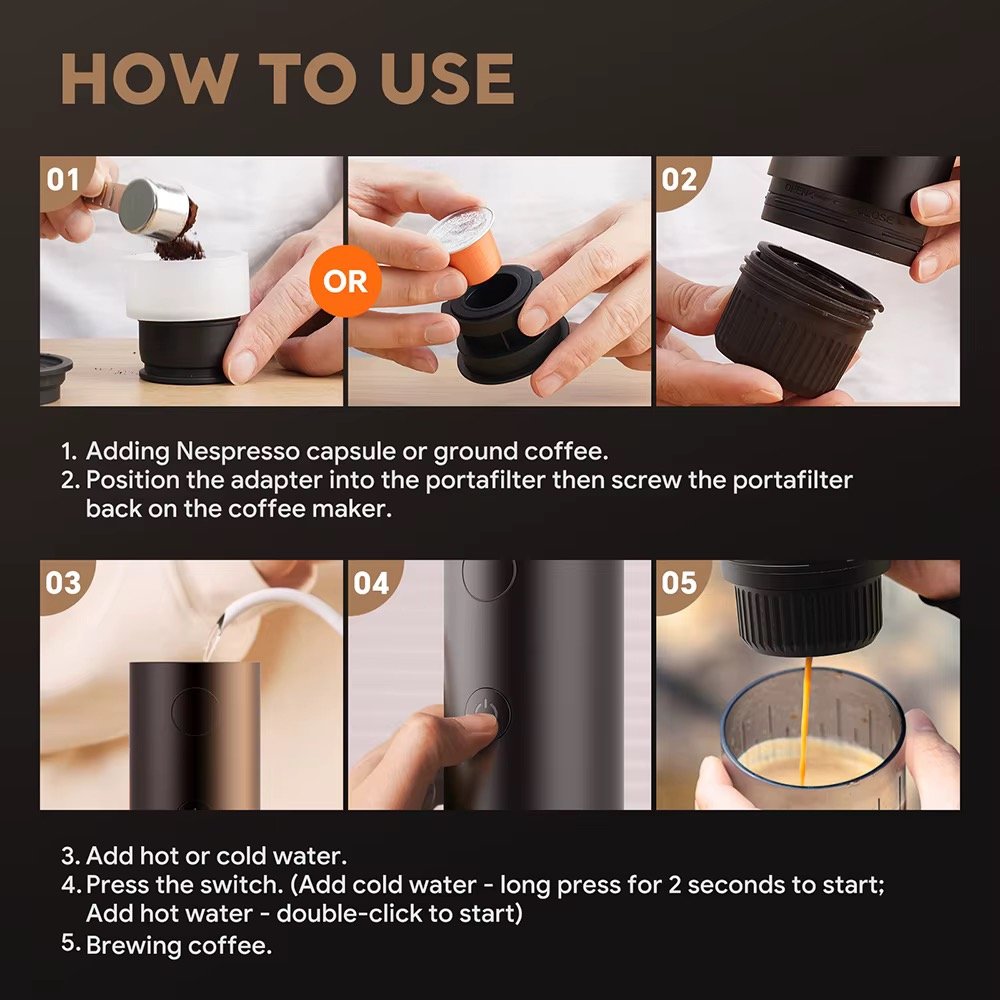 HOW TO USE

01

OR

02

1. Adding Nespresso capsule or ground coffee.
2. Position the adapter into the portafilter then screw the portafilter back on the coffee maker.

03

04

05

3. Add hot or cold water.
4. Press the switch. (Add cold water - long press for 2 seconds to start; Add hot water - double-click to start)
5. Brewing coffee.